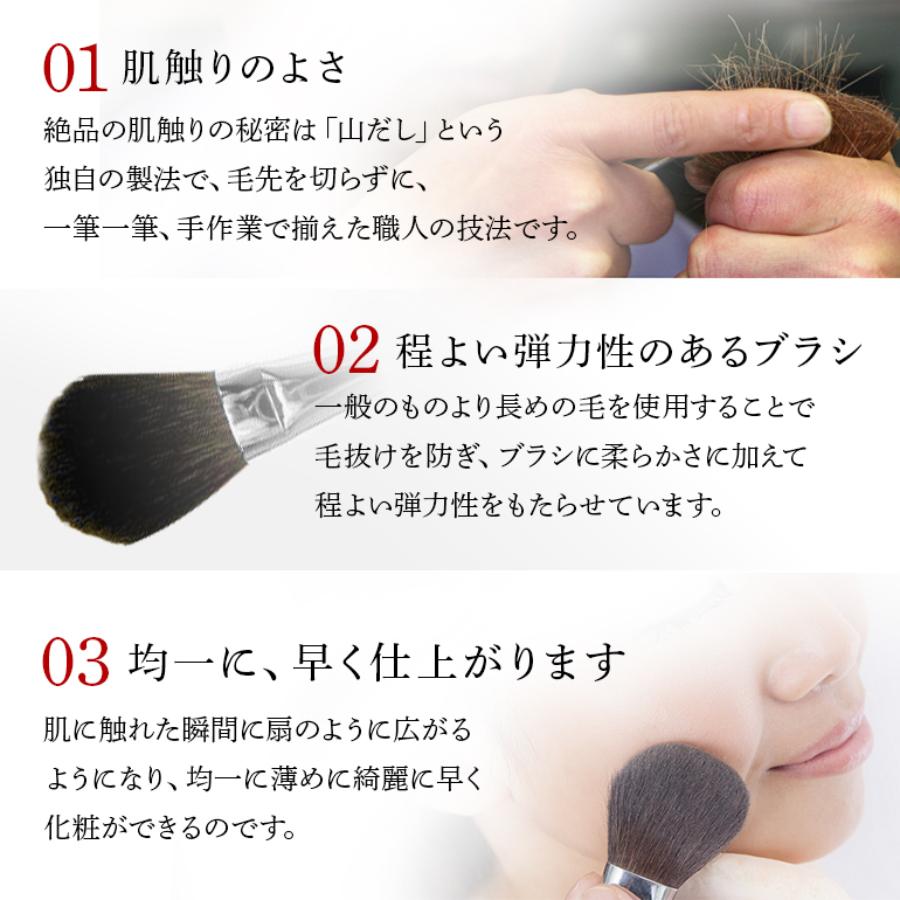 01 肌触りのよさ

絶品の肌触りの秘密は「山だし」という独自の製法で、毛先を切らずに、一筆一筆、手作業で揃えた職人の技法です。

02 程よい弾力性のあるブラシ

一般のものより長めの毛を使用することで毛抜けを防ぎ、ブラシに柔らかさに加えて程よい弾力性をもたらせています。

03 均一に、早く仕上がります

肌に触れた瞬間に扇のように広がるようになり、均一に薄めに綺麗に早く化粧ができるのです。