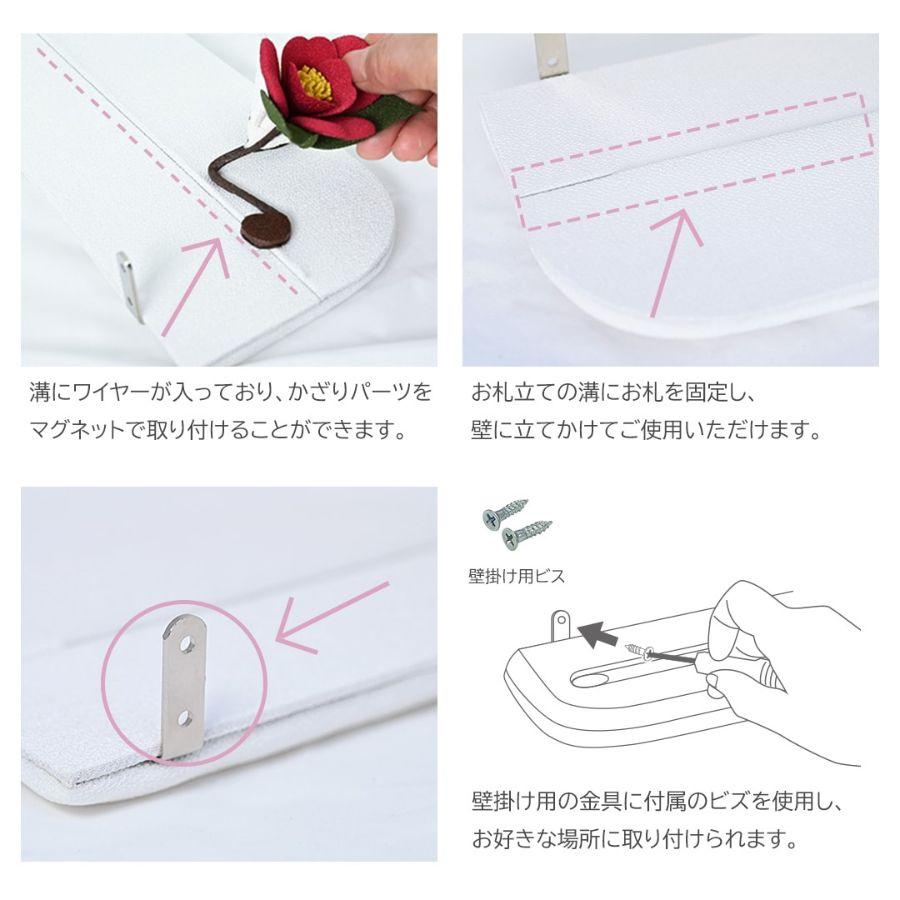 溝にワイヤーが入っており、かざりパーツをマグネットで取り付けることができます。

お札立ての溝にお札を固定し、壁に立てかけてご使用いただけます。

壁掛け用ビス

壁掛け用の金具に付属のビズを使用し、お好きな場所に取り付けられます。